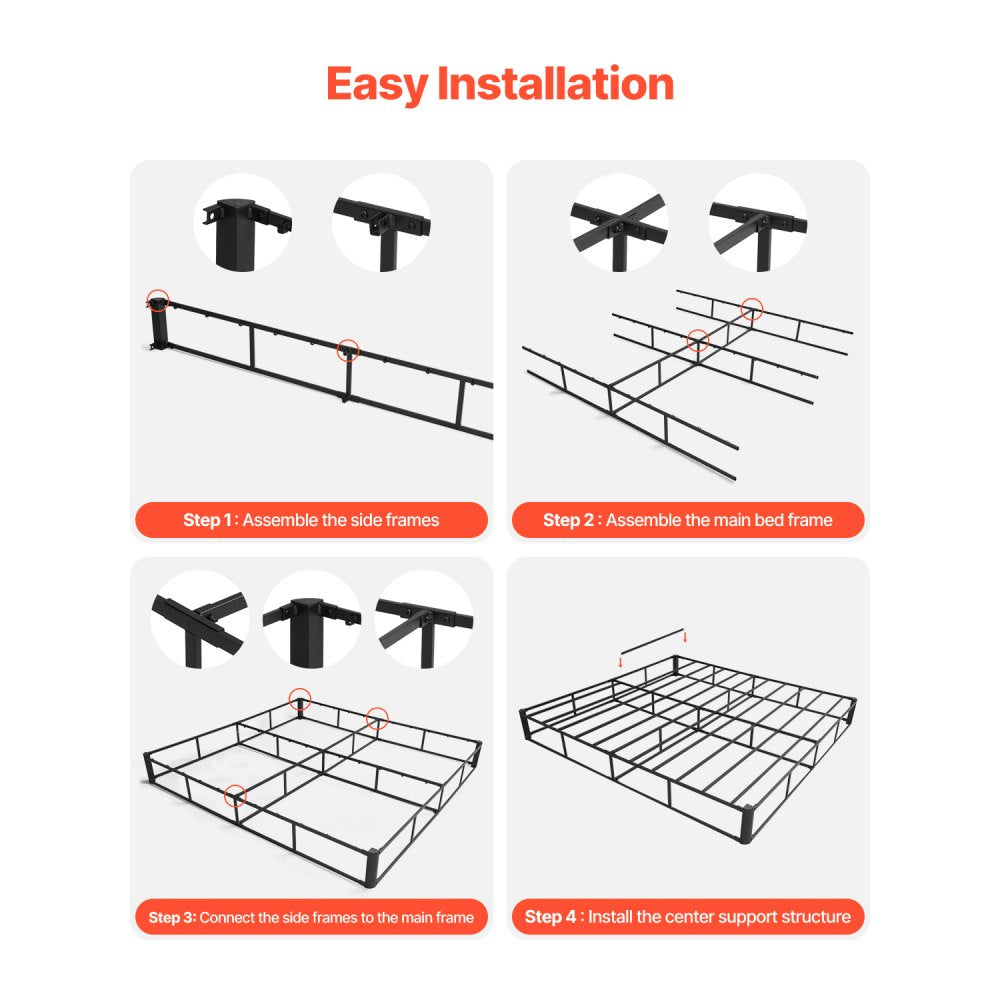 Easy Installation

Step 1 : Assemble the side frames

Step 2 : Assemble the main bed frame

Step 3: Connect the side frames to the main frame

Step 4 : Install the center support structure