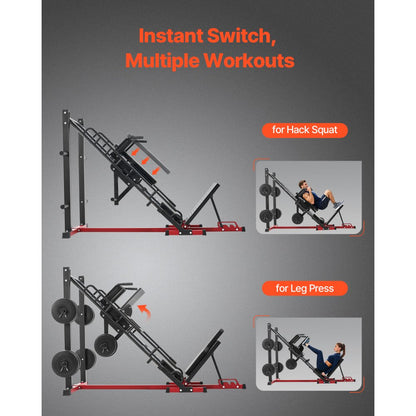 Instant Switch, Multiple Workouts

for Hack Squat

for Leg Press