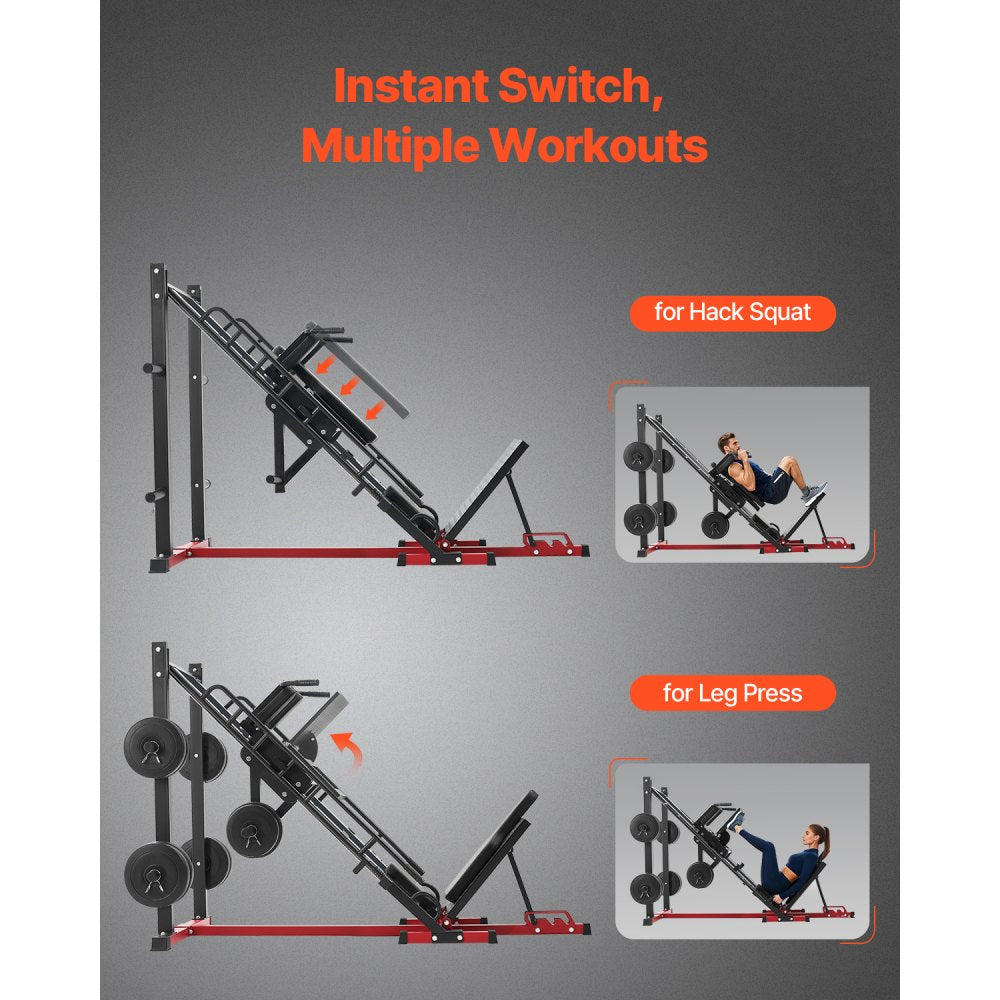 Instant Switch,
Multiple Workouts

for Hack Squat

for Leg Press