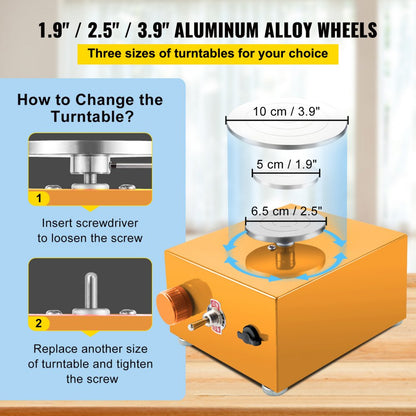 1.9" / 2.5" / 3.9" ALUMINUM ALLOY WHEELS

Three sizes of turntables for your choice

How to Change the Turntable?

1

Insert screwdriver to loosen the screw

2

Replace another size of turntable and tighten the screw

10 cm / 3.9"

5 cm / 1.9"

6.5 cm / 2.5"