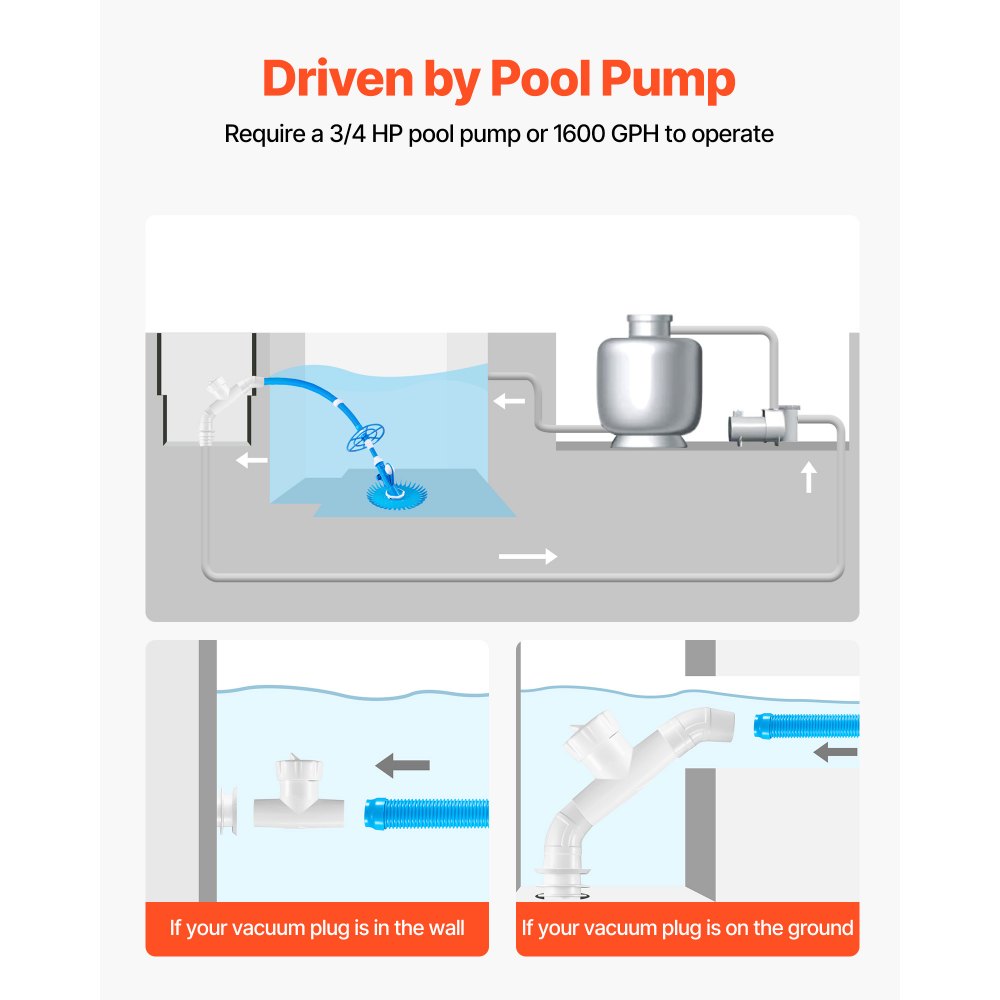 Driven by Pool Pump

Require a 3/4 HP pool pump or 1600 GPH to operate

If your vacuum plug is in the wall

If your vacuum plug is on the ground