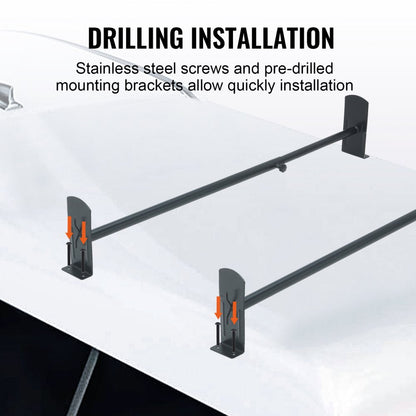 DRILLING INSTALLATION

Stainless steel screws and pre-drilled mounting brackets allow quickly installation