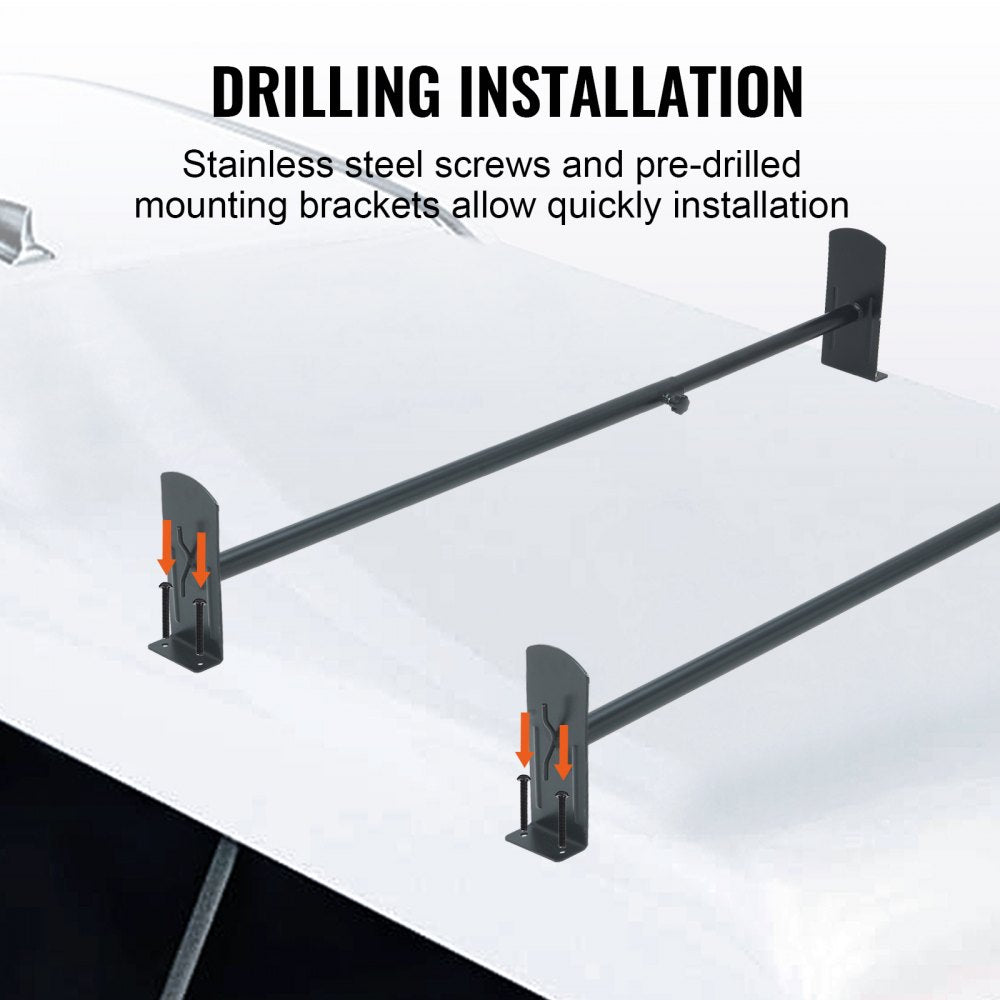 DRILLING INSTALLATION

Stainless steel screws and pre-drilled mounting brackets allow quickly installation