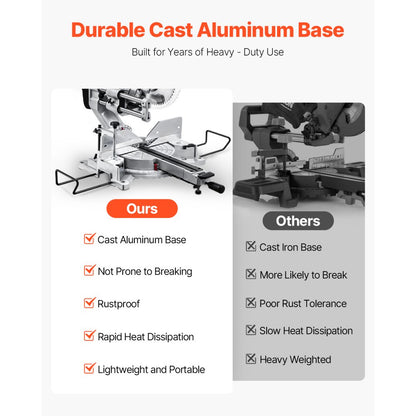 Durable Cast Aluminum Base

Built for Years of Heavy - Duty Use

Ours

Cast Aluminum Base

Not Prone to Breaking

Rustproof

Rapid Heat Dissipation

Lightweight and Portable

Others

Cast Iron Base

More Likely to Break

Poor Rust Tolerance

Slow Heat Dissipation

Heavy Weighted