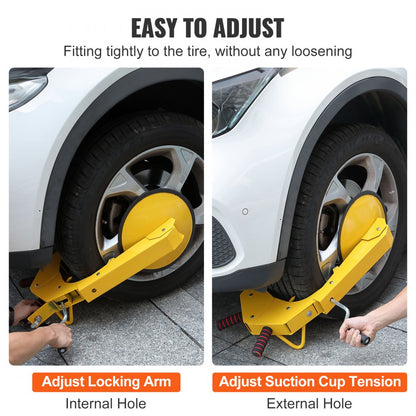 EASY TO ADJUST

Fitting tightly to the tire, without any loosening

Adjust Locking Arm

Internal Hole

Adjust Suction Cup Tension

External Hole