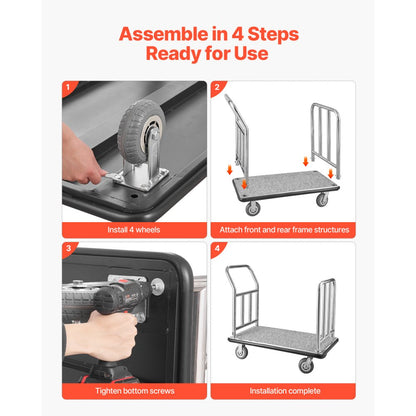 Assemble in 4 Steps
Ready for Use

1

Install 4 wheels

2

Attach front and rear frame structures

3

Tighten bottom screws

4

Installation complete