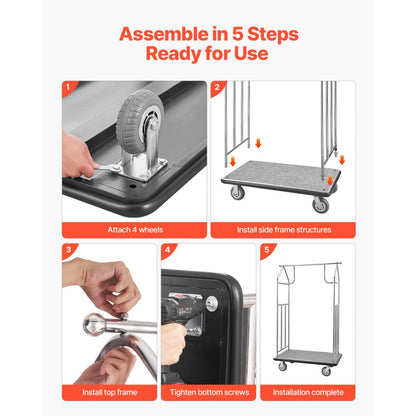 Assemble in 5 Steps
Ready for Use

1
Attach 4 wheels

2
Install side frame structures

3
Install top frame

4
Tighten bottom screws

5
Installation complete