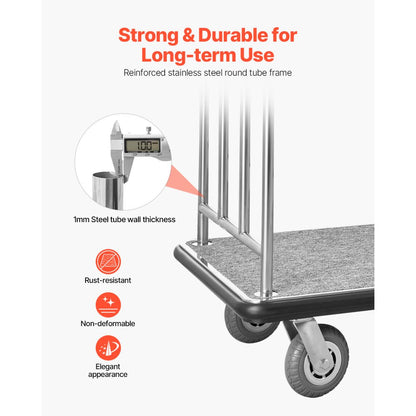 Strong & Durable for Long-term Use

Reinforced stainless steel round tube frame

1.00

1mm Steel tube wall thickness

Rust-resistant

Non-deformable

Elegant appearance