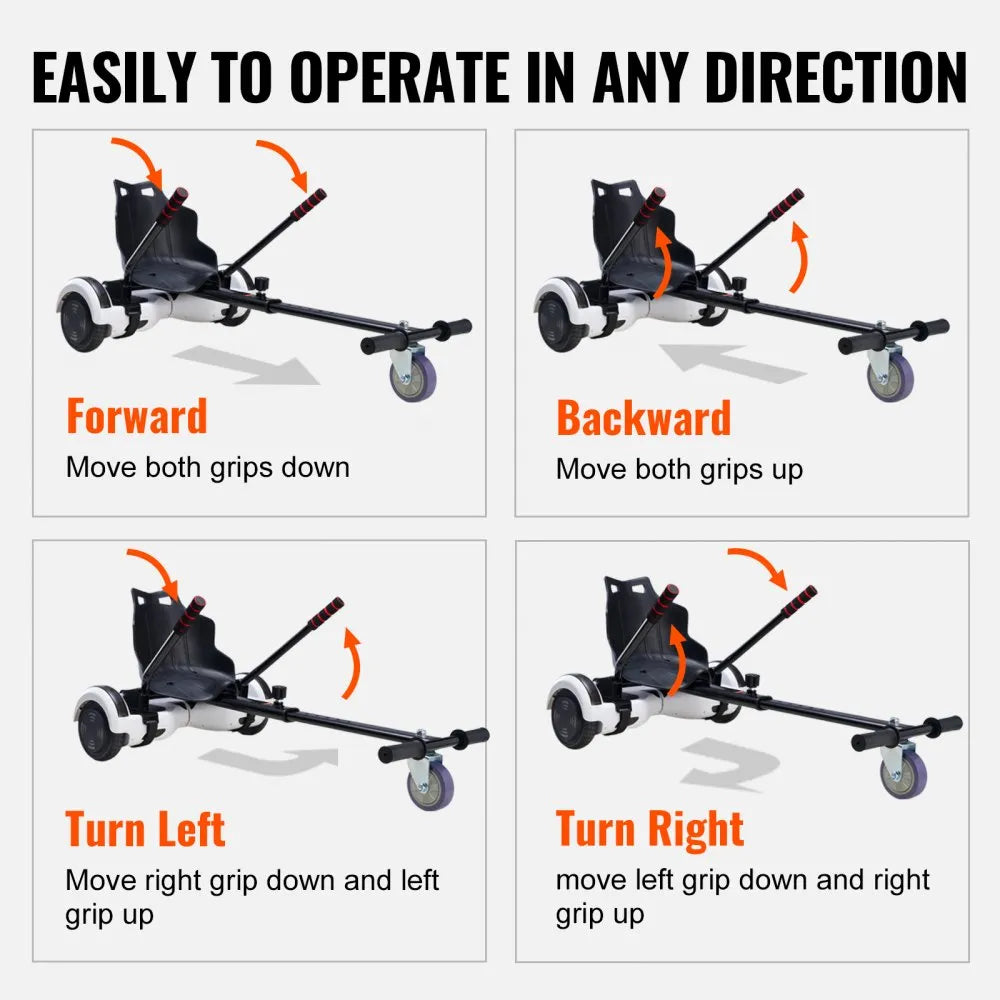 EASILY TO OPERATE IN ANY DIRECTION

Forward
Move both grips down

Backward
Move both grips up

Turn Left
Move right grip down and left grip up

Turn Right
move left grip down and right grip up