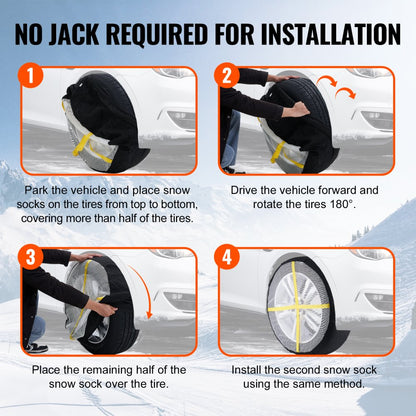 NO JACK REQUIRED FOR INSTALLATION

1

Park the vehicle and place snow socks on the tires from top to bottom, covering more than half of the tires.

2

Drive the vehicle forward and rotate the tires 180°.

3

Place the remaining half of the snow sock over the tire.

4

Install the second snow sock using the same method.