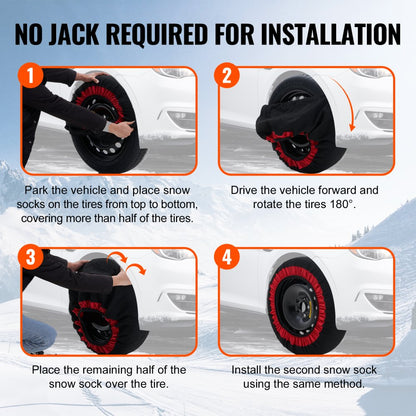 NO JACK REQUIRED FOR INSTALLATION

1

Park the vehicle and place snow socks on the tires from top to bottom, covering more than half of the tires.

2

Drive the vehicle forward and rotate the tires 180°.

3

Place the remaining half of the snow sock over the tire.

4

Install the second snow sock using the same method.