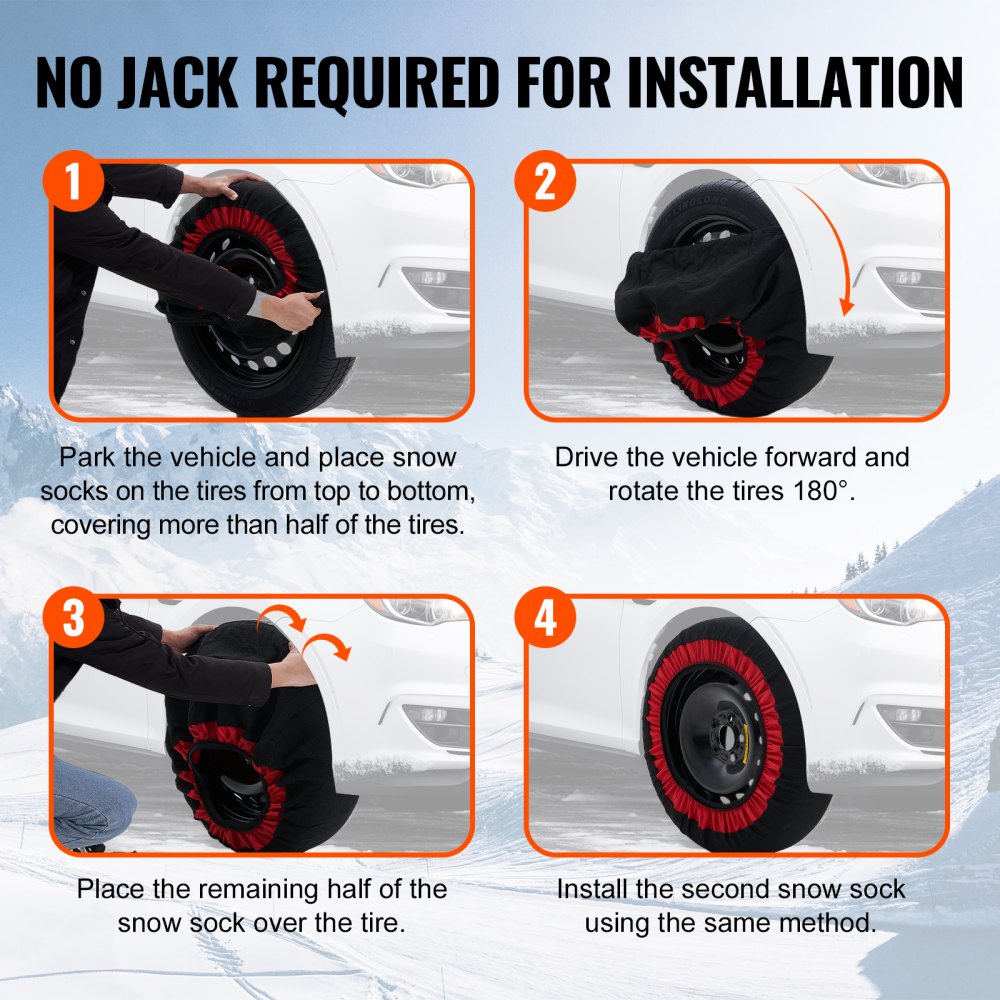 NO JACK REQUIRED FOR INSTALLATION

1

Park the vehicle and place snow socks on the tires from top to bottom, covering more than half of the tires.

2

Drive the vehicle forward and rotate the tires 180°.

3

Place the remaining half of the snow sock over the tire.

4

Install the second snow sock using the same method.