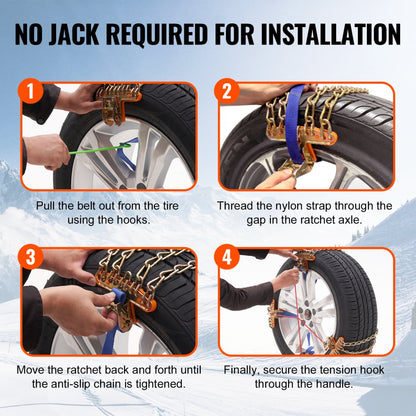 NO JACK REQUIRED FOR INSTALLATION

1

Pull the belt out from the tire using the hooks.

2

Thread the nylon strap through the gap in the ratchet axle.

3

Move the ratchet back and forth until the anti-slip chain is tightened.

4

Finally, secure the tension hook through the handle.