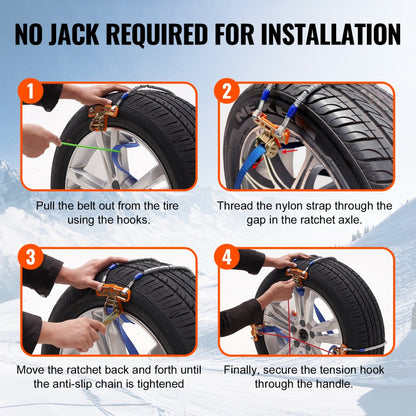 NO JACK REQUIRED FOR INSTALLATION

1

Pull the belt out from the tire using the hooks.

2

Thread the nylon strap through the gap in the ratchet axle.

3

Move the ratchet back and forth until the anti-slip chain is tightened

4

Finally, secure the tension hook through the handle.