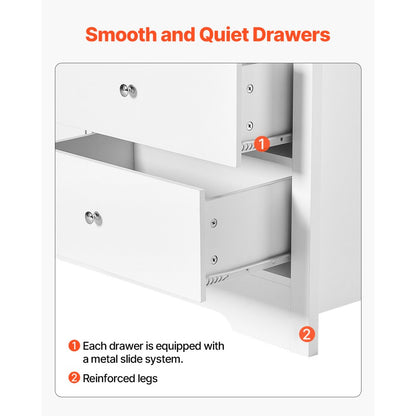 Smooth and Quiet Drawers

1

2

1 Each drawer is equipped with a metal slide system.

2 Reinforced legs