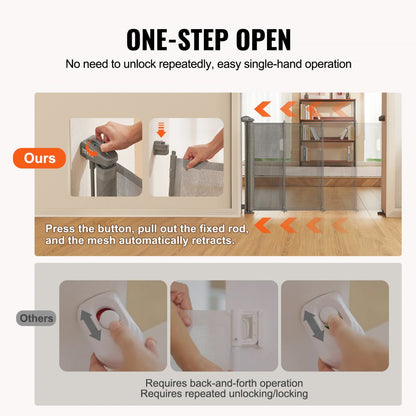 ONE-STEP OPEN

No need to unlock repeatedly, easy single-hand operation

Ours

Press the button, pull out the fixed rod, and the mesh automatically retracts.

Others

Requires back-and-forth operation
Requires repeated unlocking/locking