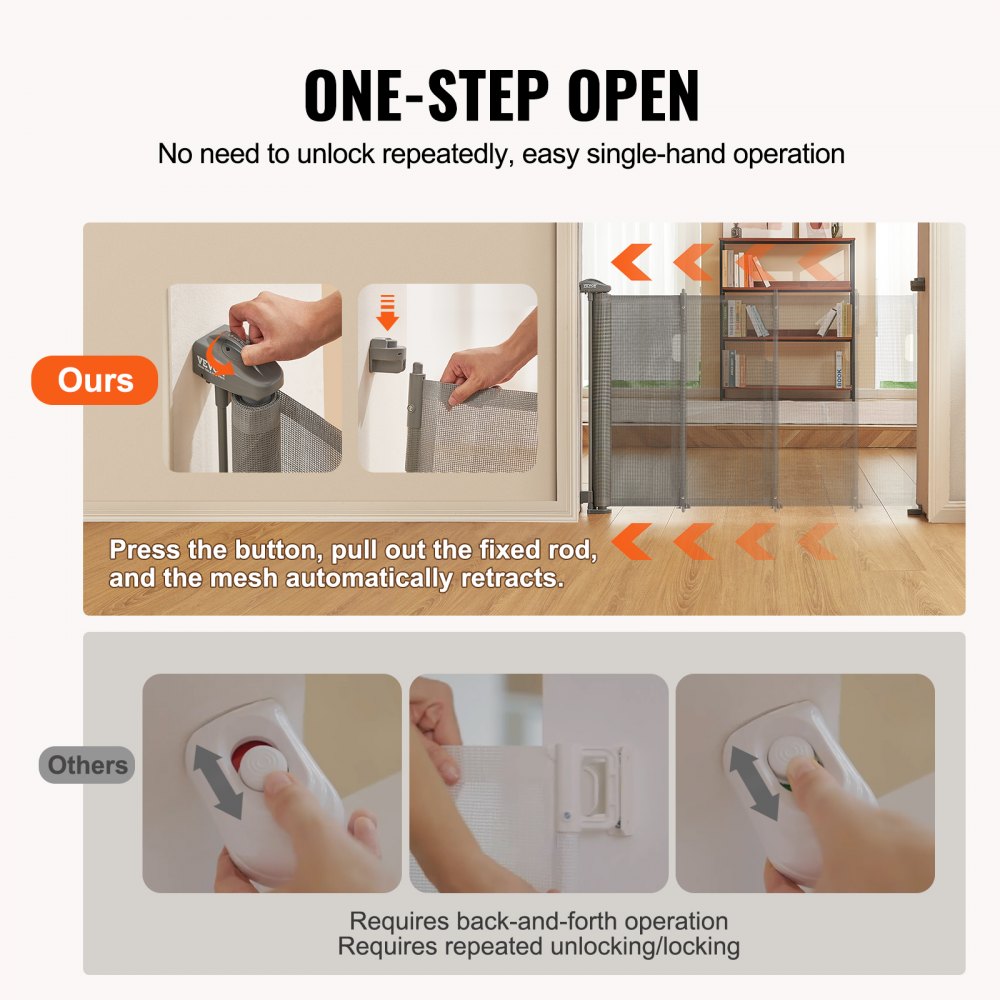 ONE-STEP OPEN

No need to unlock repeatedly, easy single-hand operation

Ours

VEVOR

Press the button, pull out the fixed rod, and the mesh automatically retracts.

Others

Requires back-and-forth operation
Requires repeated unlocking/locking