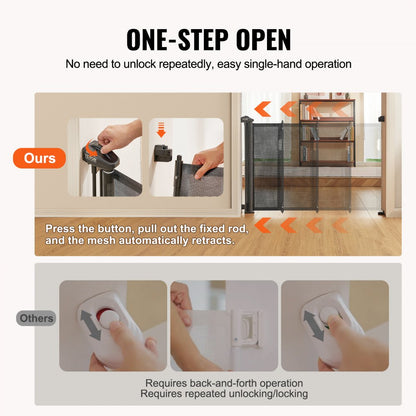 ONE-STEP OPEN

No need to unlock repeatedly, easy single-hand operation

Ours

Press the button, pull out the fixed rod, and the mesh automatically retracts.

Others

Requires back-and-forth operation
Requires repeated unlocking/locking