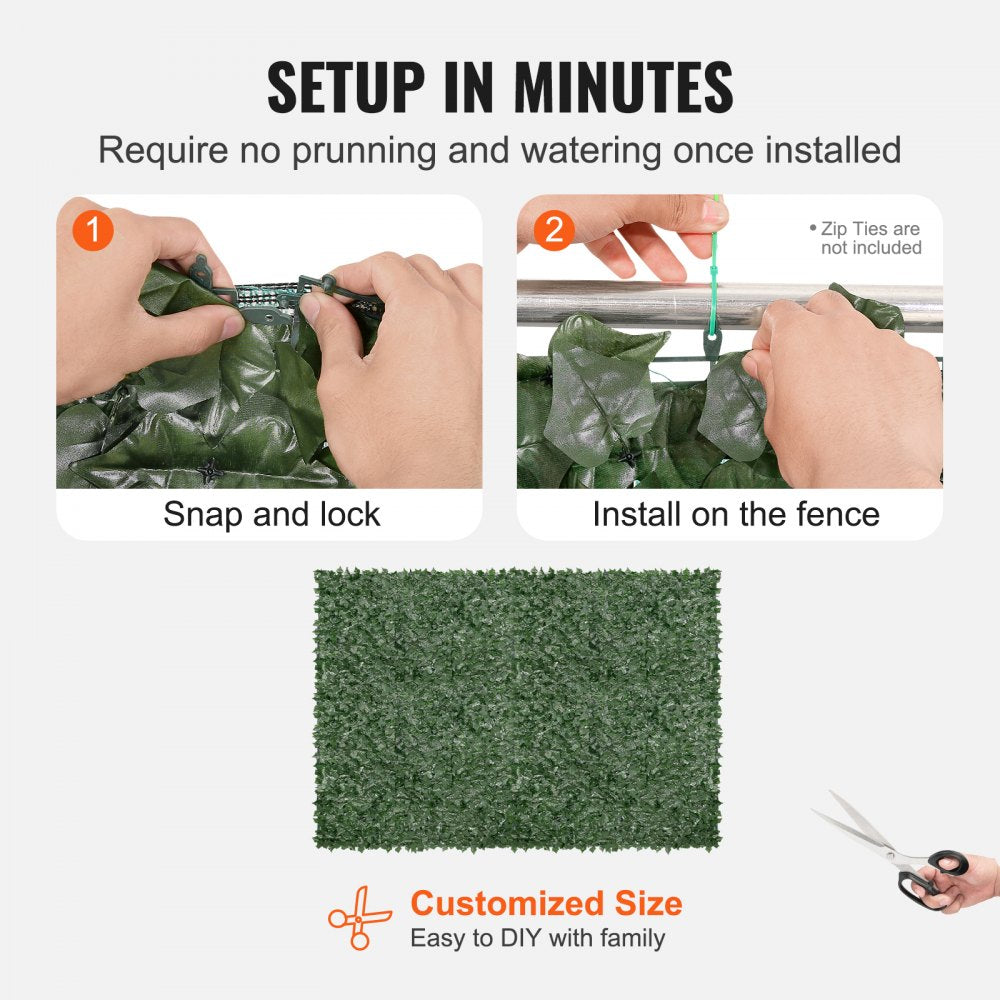 SETUP IN MINUTES
Require no prunning and watering once installed

1

Snap and lock

2

• Zip Ties are not included

Install on the fence

Customized Size
Easy to DIY with family