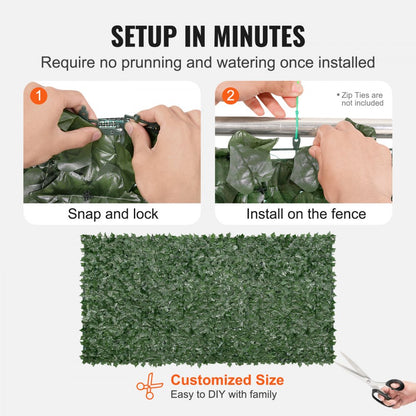 SETUP IN MINUTES

Require no prunning and watering once installed

1

Snap and lock

2

• Zip Ties are not included

Install on the fence

Customized Size

Easy to DIY with family