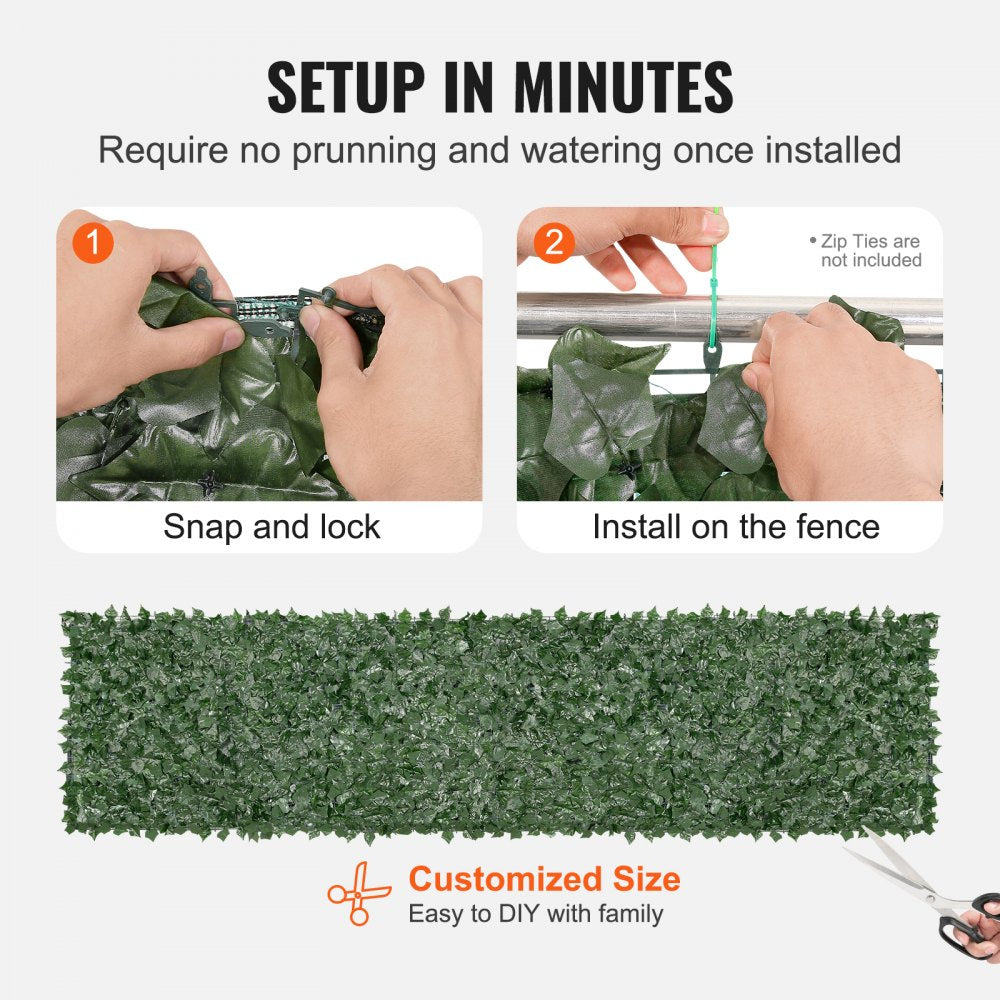 SETUP IN MINUTES
Require no prunning and watering once installed

1
Snap and lock

2
• Zip Ties are not included
Install on the fence

Customized Size
Easy to DIY with family