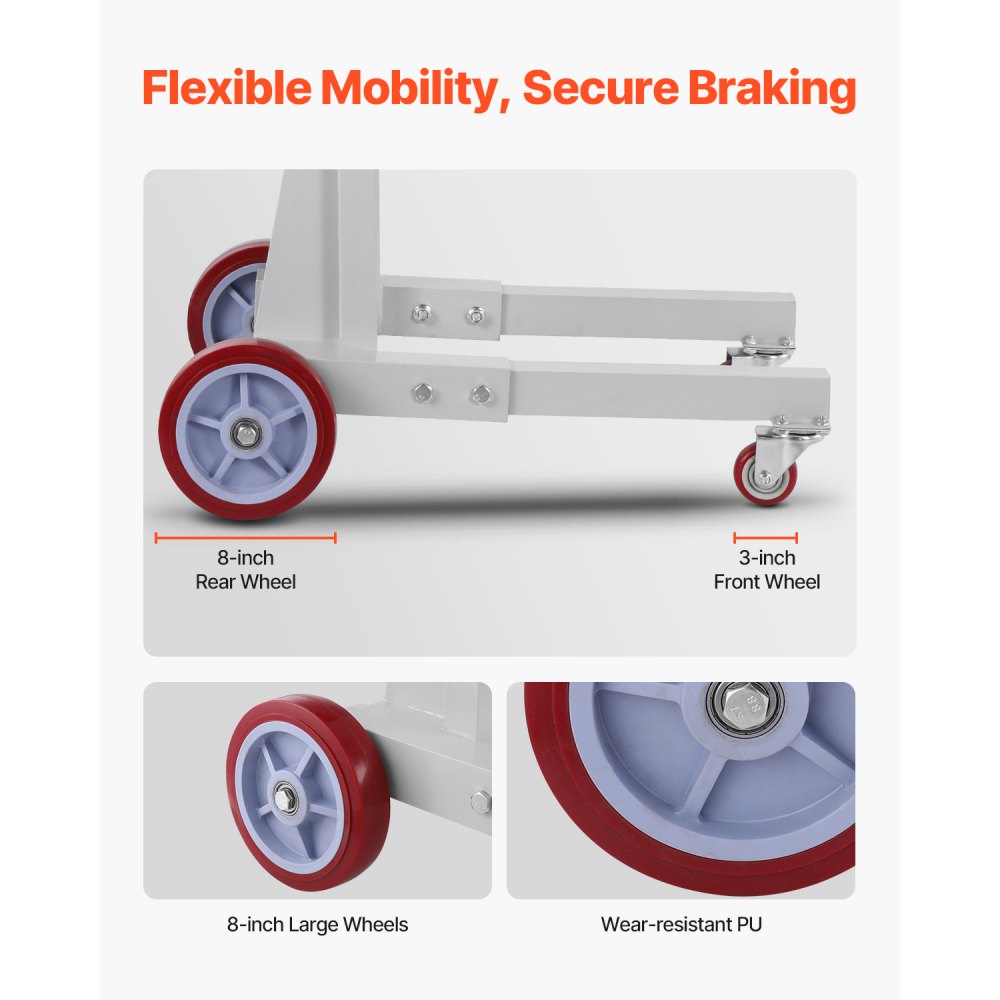 Flexible Mobility, Secure Braking

8-inch
Rear Wheel

3-inch
Front Wheel

8-inch Large Wheels

Wear-resistant PU