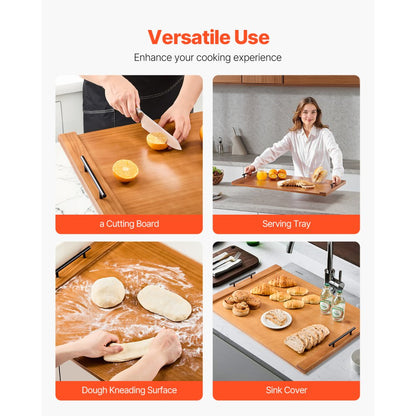 Versatile Use

Enhance your cooking experience

a Cutting Board

Serving Tray

Dough Kneading Surface

Sink Cover