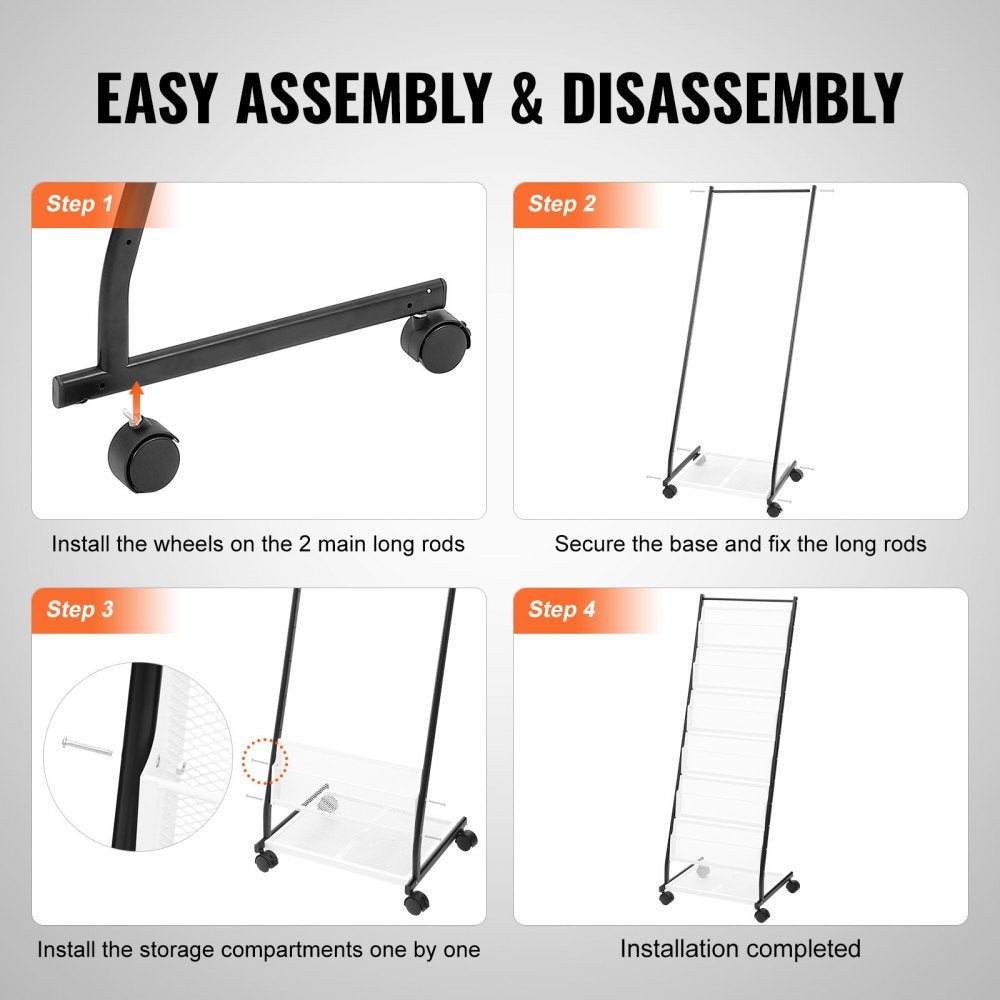 EASY ASSEMBLY & DISASSEMBLY

Step 1

Install the wheels on the 2 main long rods

Step 2

Secure the base and fix the long rods

Step 3

Install the storage compartments one by one

Step 4

Installation completed