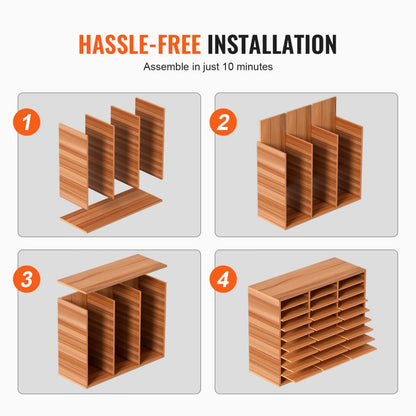 HASSLE-FREE INSTALLATION
Assemble in just 10 minutes

1

2

3

4