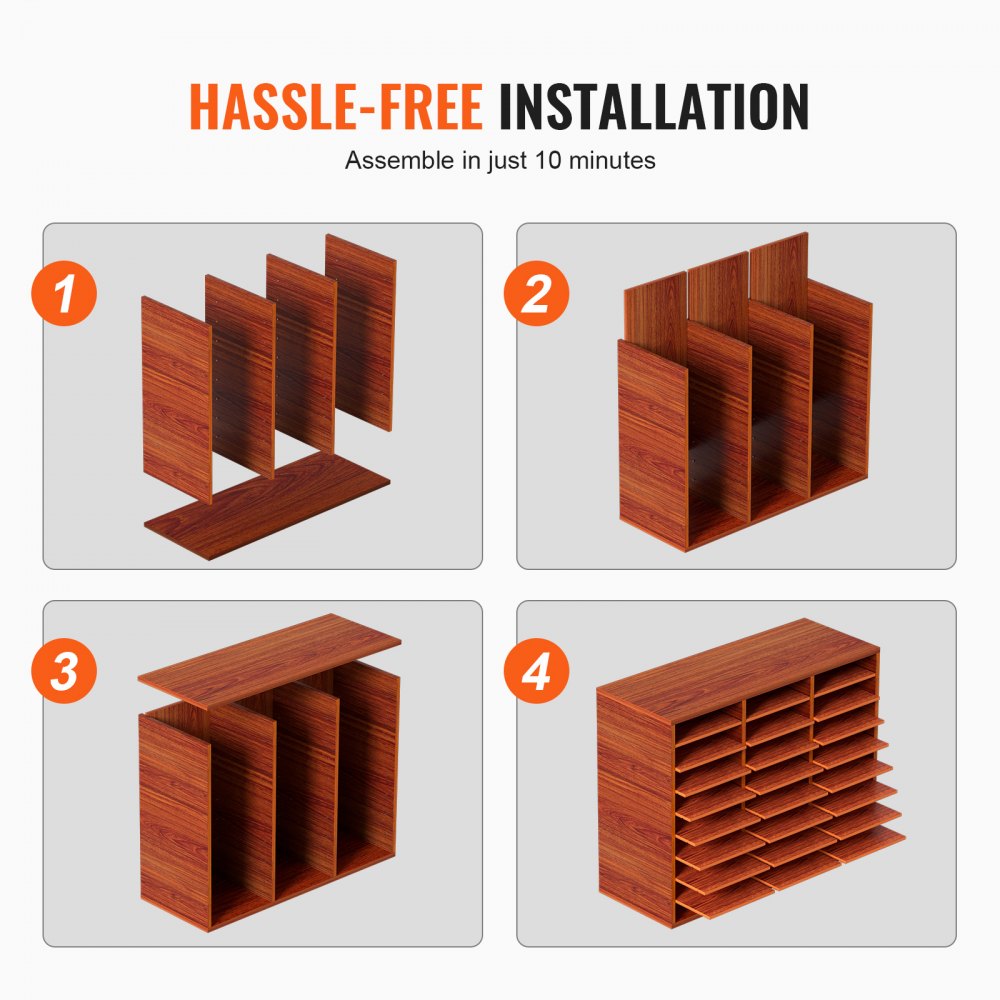 HASSLE-FREE INSTALLATION
Assemble in just 10 minutes

1

2

3

4