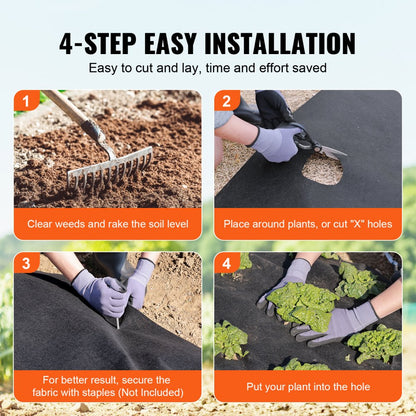 4-STEP EASY INSTALLATION
Easy to cut and lay, time and effort saved

1
Clear weeds and rake the soil level

2
Place around plants, or cut "X" holes

3
For better result, secure the fabric with staples (Not Included)

4
Put your plant into the hole