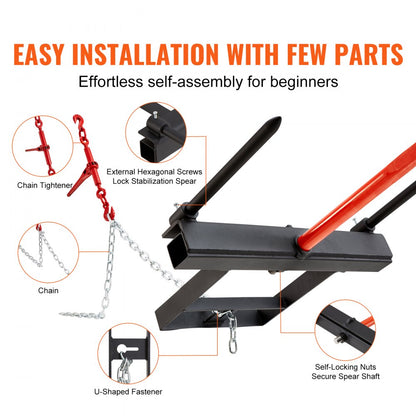 EASY INSTALLATION WITH FEW PARTS

Effortless self-assembly for beginners

Chain Tightener

External Hexagonal Screws Lock Stabilization Spear

Chain

U-Shaped Fastener

Self-Locking Nuts Secure Spear Shaft