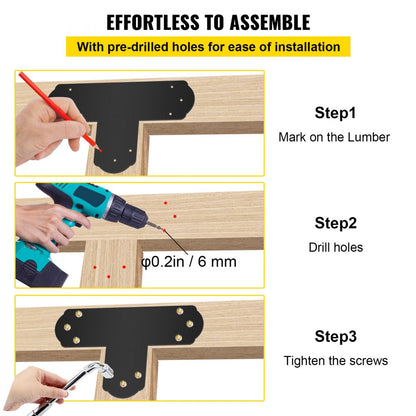 EFFORTLESS TO ASSEMBLE

With pre-drilled holes for ease of installation

Step1

Mark on the Lumber

φ0.2in / 6 mm

Step2

Drill holes

Step3

Tighten the screws