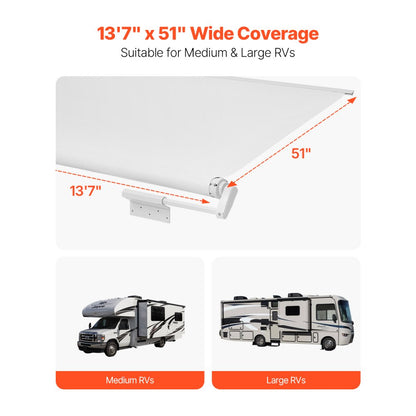 13'7" x 51" Wide Coverage
Suitable for Medium & Large RVs

51"

13'7"

Medium RVs

Large RVs