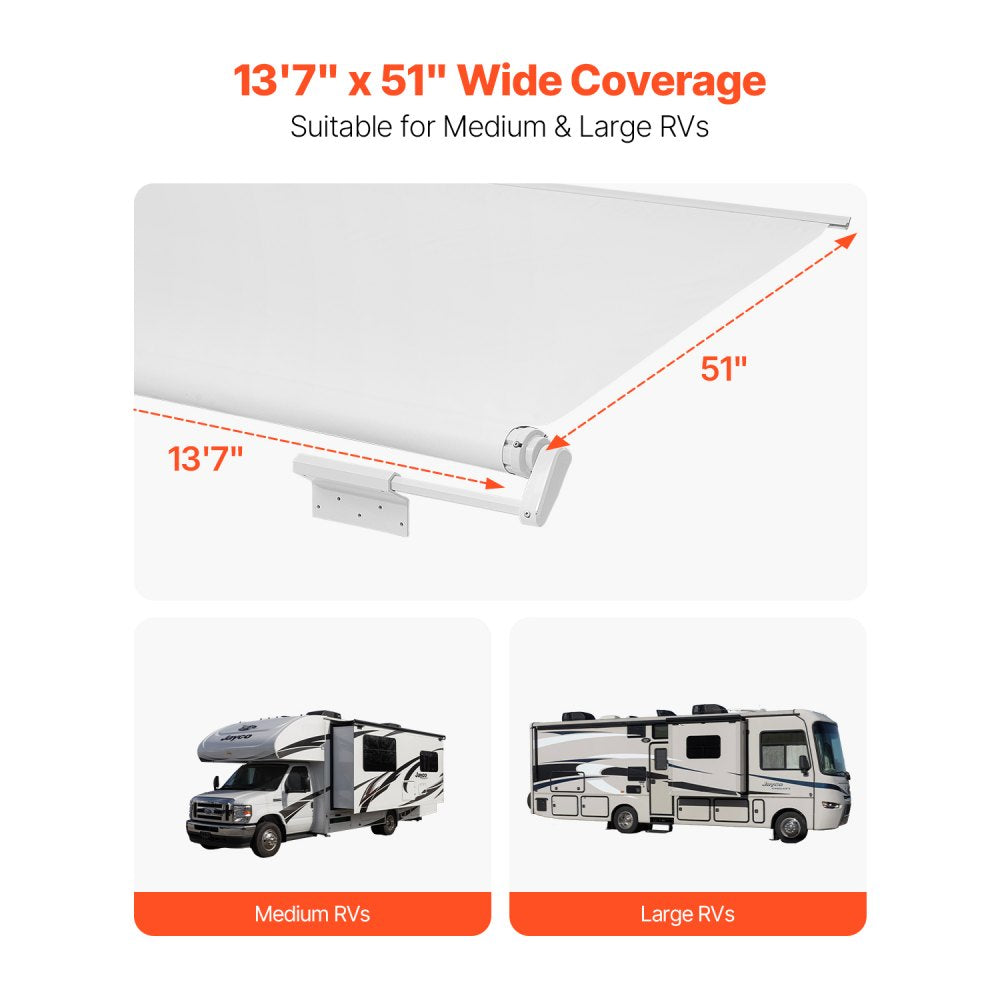 13'7" x 51" Wide Coverage
Suitable for Medium & Large RVs

51"

13'7"

Jayco

Jayco

Jayco

Medium RVs

Large RVs