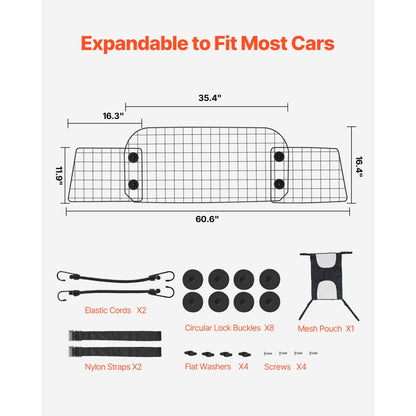 Expandable to Fit Most Cars

35.4"

16.3"

11.9"

16.4"

60.6"

Elastic Cords X2

Circular Lock Buckles X8

Mesh Pouch X1

Nylon Straps X2

Flat Washers X4

Screws X4