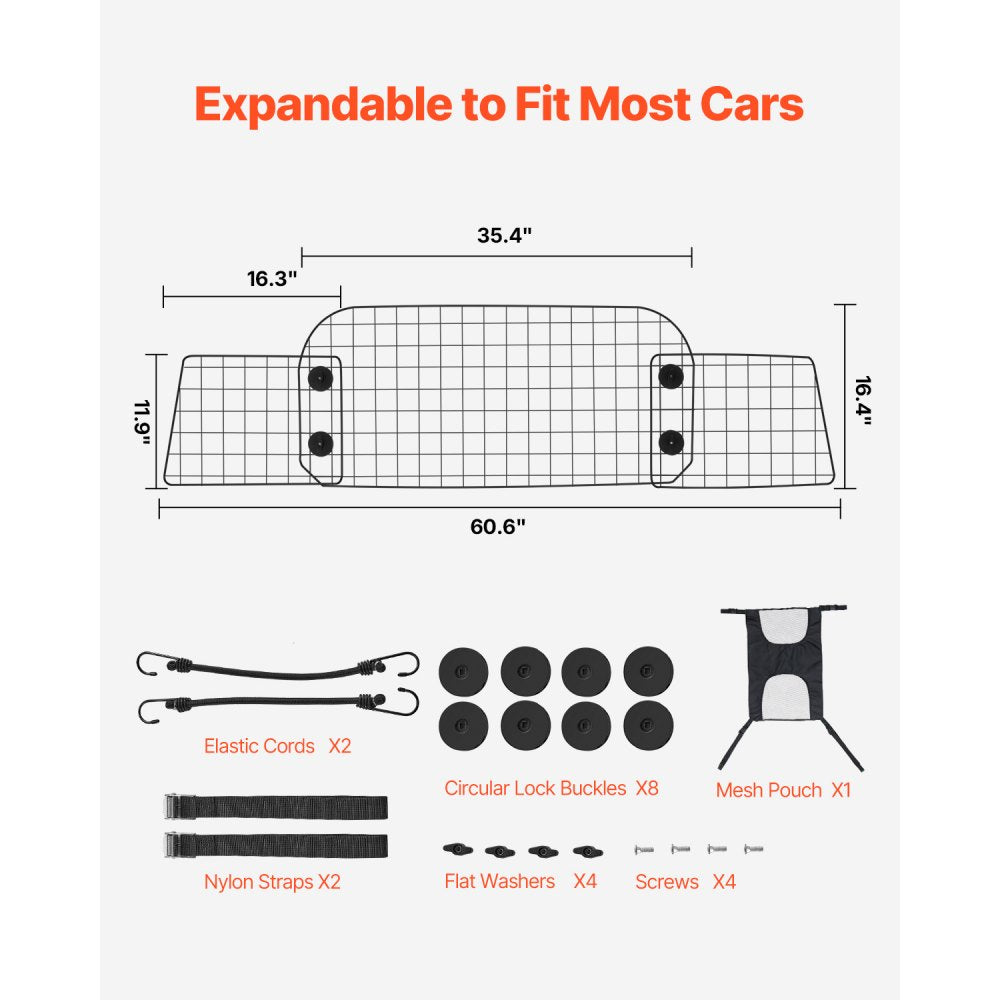 Expandable to Fit Most Cars

35.4"
16.3"
11.9"
16.4"
60.6"

Elastic Cords X2

Circular Lock Buckles X8

Mesh Pouch X1

Nylon Straps X2

Flat Washers X4

Screws X4