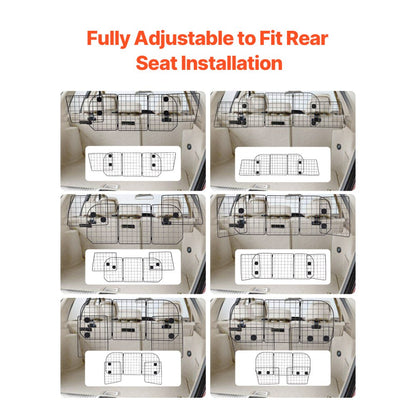 Fully Adjustable to Fit Rear Seat Installation