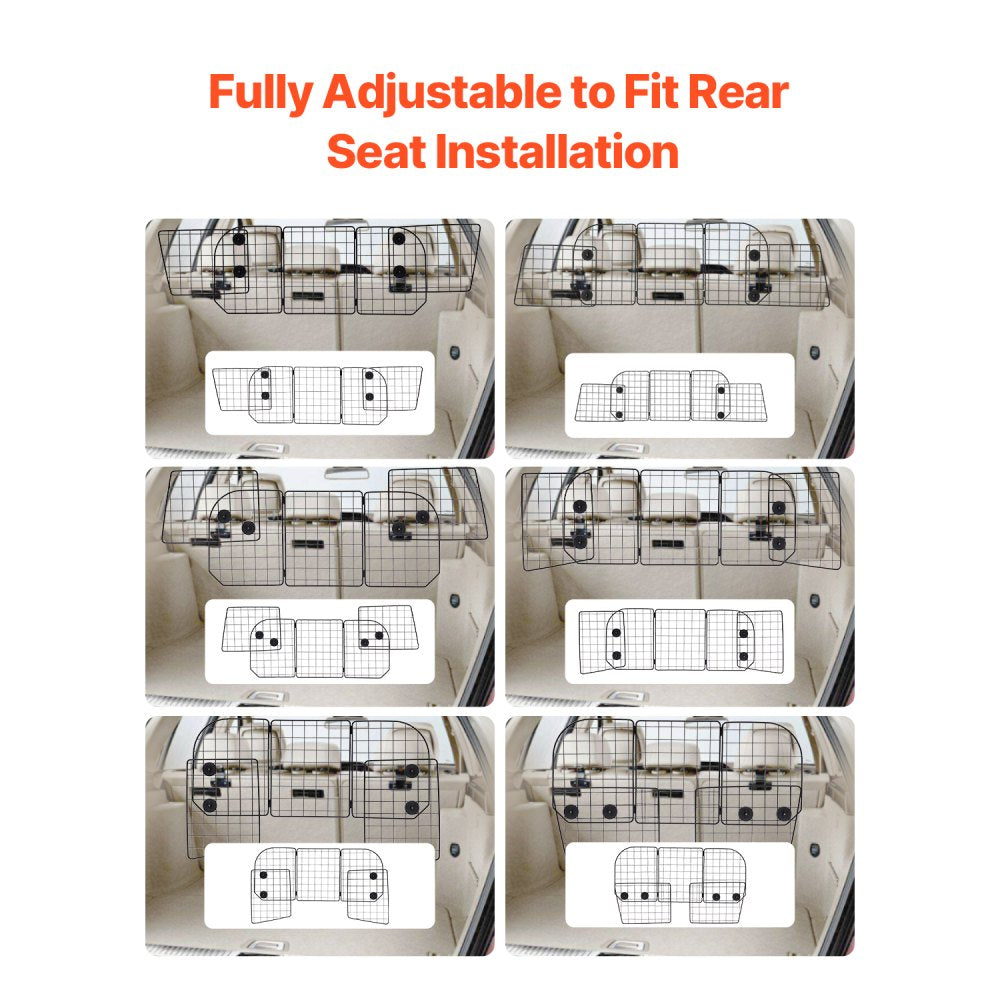 Fully Adjustable to Fit Rear Seat Installation