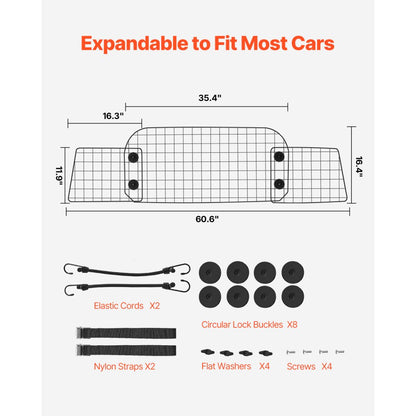 Expandable to Fit Most Cars

35.4"

16.3"

11.9"

16.4"

60.6"

Elastic Cords X2

Circular Lock Buckles X8

Nylon Straps X2

Flat Washers X4

Screws X4