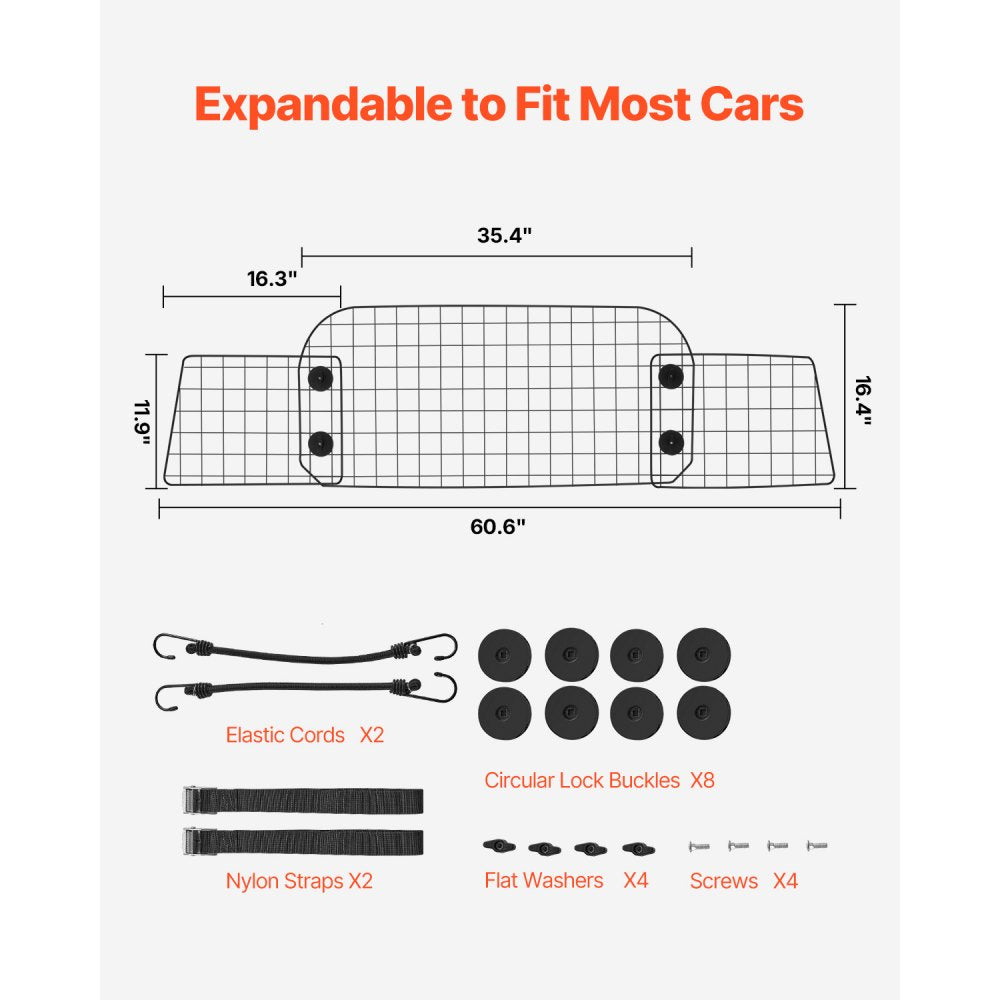 Expandable to Fit Most Cars

35.4"

16.3"

11.9"

16.4"

60.6"

Elastic Cords X2

Circular Lock Buckles X8

Nylon Straps X2

Flat Washers X4

Screws X4