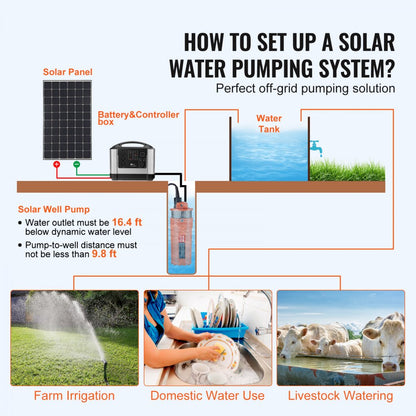 HOW TO SET UP A SOLAR WATER PUMPING SYSTEM?
Perfect off-grid pumping solution

Solar Panel

Battery&Controller box

Water Tank

Solar Well Pump
• Water outlet must be 16.4 ft below dynamic water level
• Pump-to-well distance must not be less than 9.8 ft

Farm Irrigation

Domestic Water Use

Livestock Watering