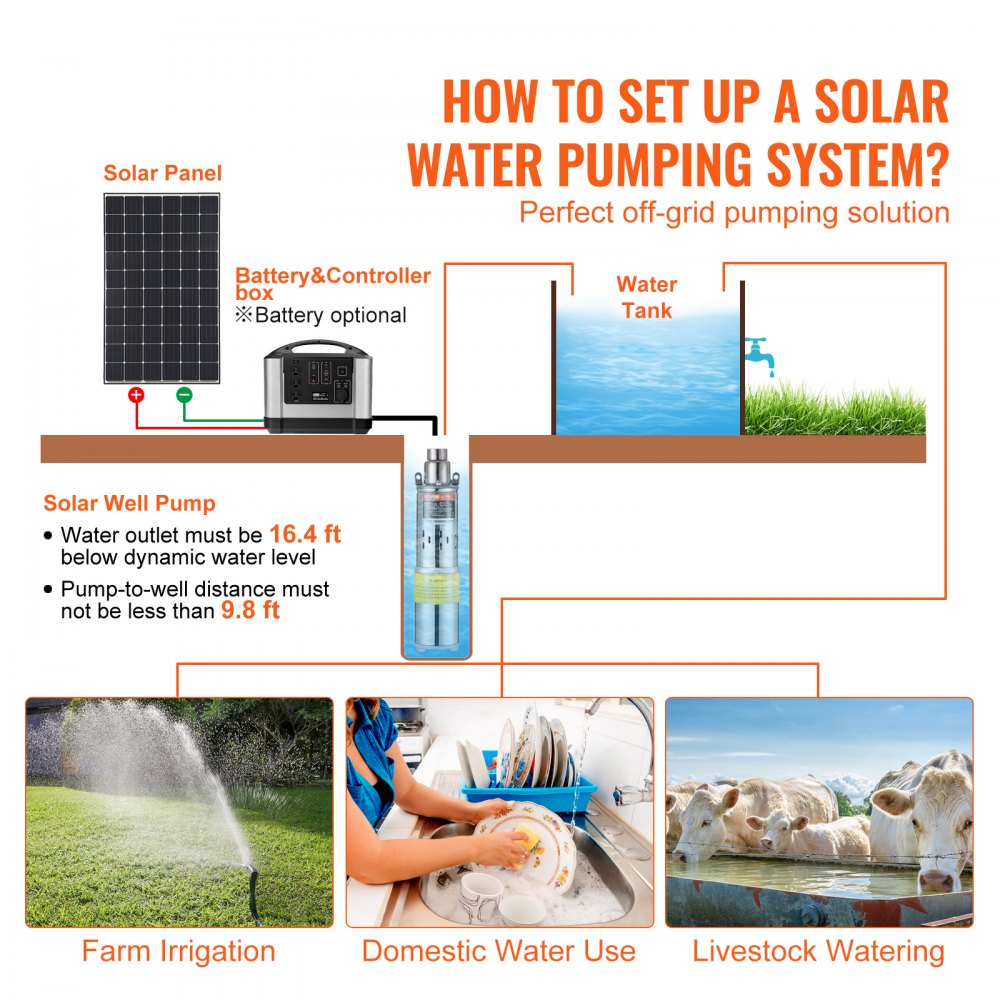 HOW TO SET UP A SOLAR WATER PUMPING SYSTEM?
Perfect off-grid pumping solution

Solar Panel

Battery&Controller box
※Battery optional

Water Tank

Solar Well Pump
• Water outlet must be 16.4 ft below dynamic water level
• Pump-to-well distance must not be less than 9.8 ft

Farm Irrigation

Domestic Water Use

Livestock Watering