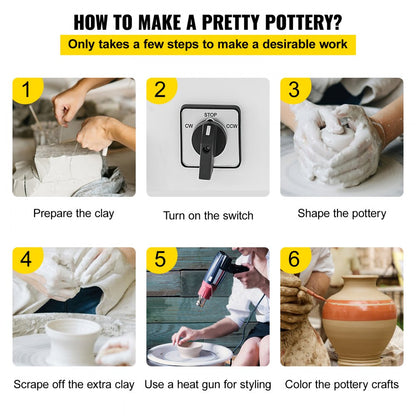 HOW TO MAKE A PRETTY POTTERY?
Only takes a few steps to make a desirable work

1
Prepare the clay

2
STOP
CW
CCW
Turn on the switch

3
Shape the pottery

4
Scrape off the extra clay

5
Use a heat gun for styling

6
Color the pottery crafts