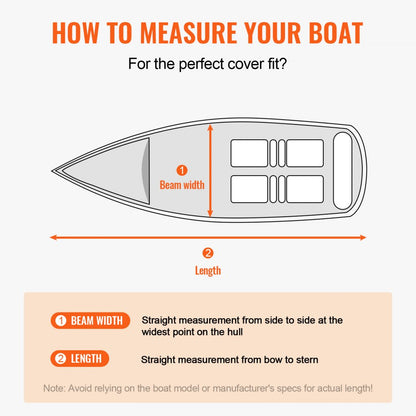 HOW TO MEASURE YOUR BOAT

For the perfect cover fit?

1
Beam width

2
Length

1 BEAM WIDTH Straight measurement from side to side at the widest point on the hull

2 LENGTH Straight measurement from bow to stern

Note: Avoid relying on the boat model or manufacturer's specs for actual length!