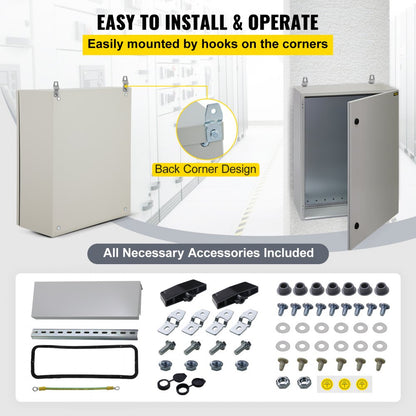 EASY TO INSTALL & OPERATE

Easily mounted by hooks on the corners

Back Corner Design

All Necessary Accessories Included