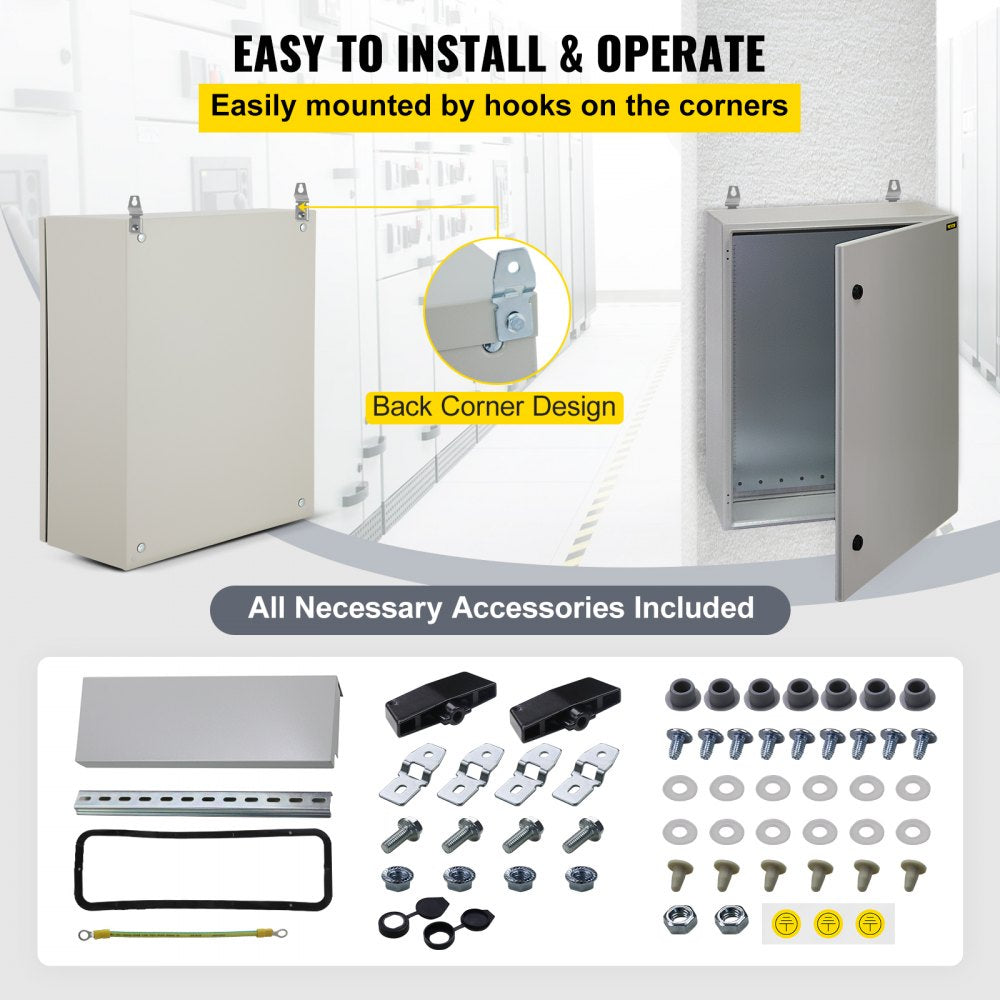 EASY TO INSTALL & OPERATE
Easily mounted by hooks on the corners

Back Corner Design

All Necessary Accessories Included