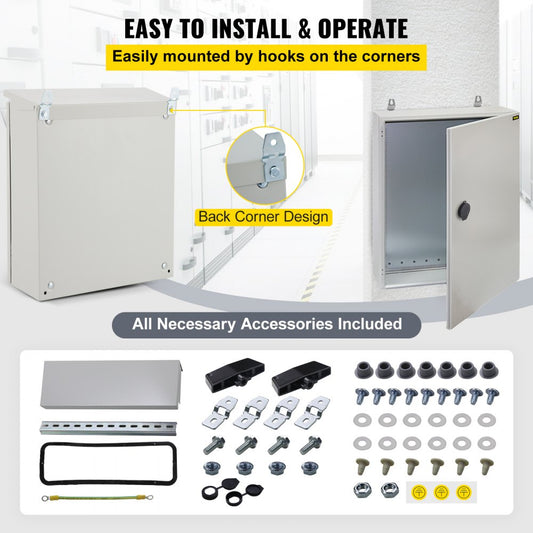 EASY TO INSTALL & OPERATE

Easily mounted by hooks on the corners

Back Corner Design

All Necessary Accessories Included