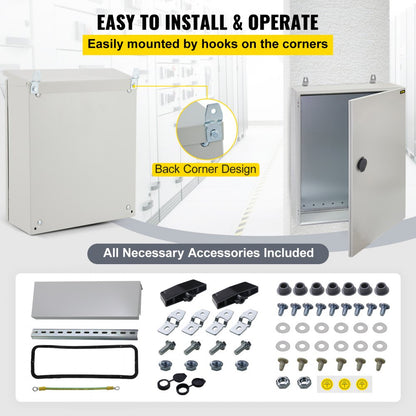 EASY TO INSTALL & OPERATE
Easily mounted by hooks on the corners

Back Corner Design

All Necessary Accessories Included