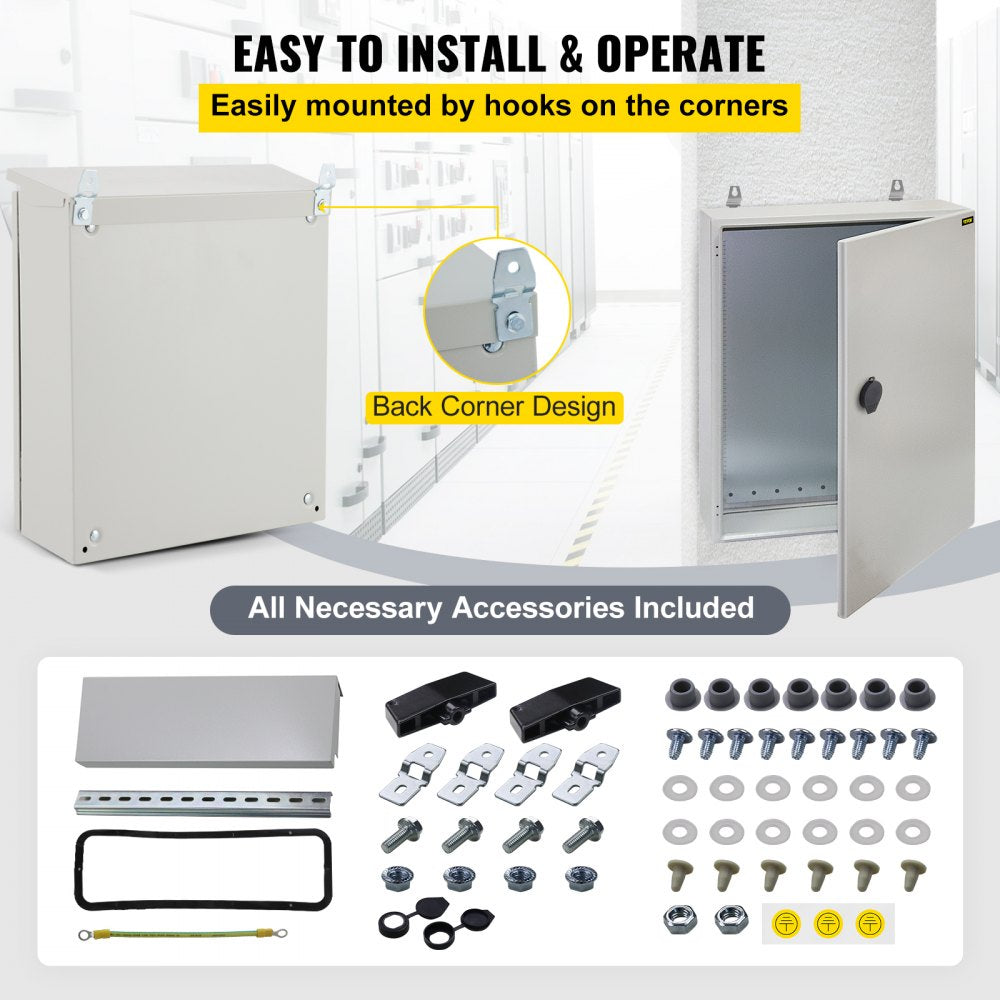 EASY TO INSTALL & OPERATE
Easily mounted by hooks on the corners

Back Corner Design

All Necessary Accessories Included